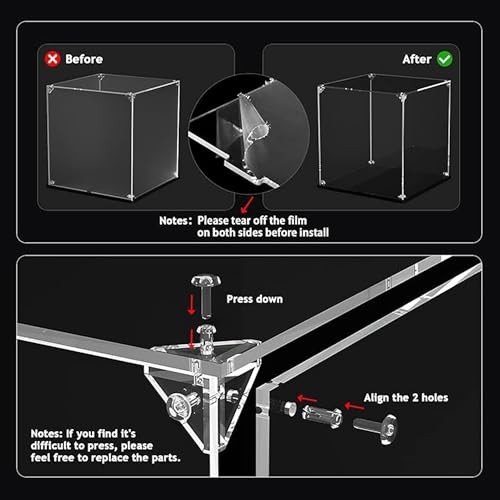 Before

After

Notes: Please tear off the film on both sides before install

Press down

Align the 2 holes

Notes: If you find it's difficult to press, please feel free to replace the parts.