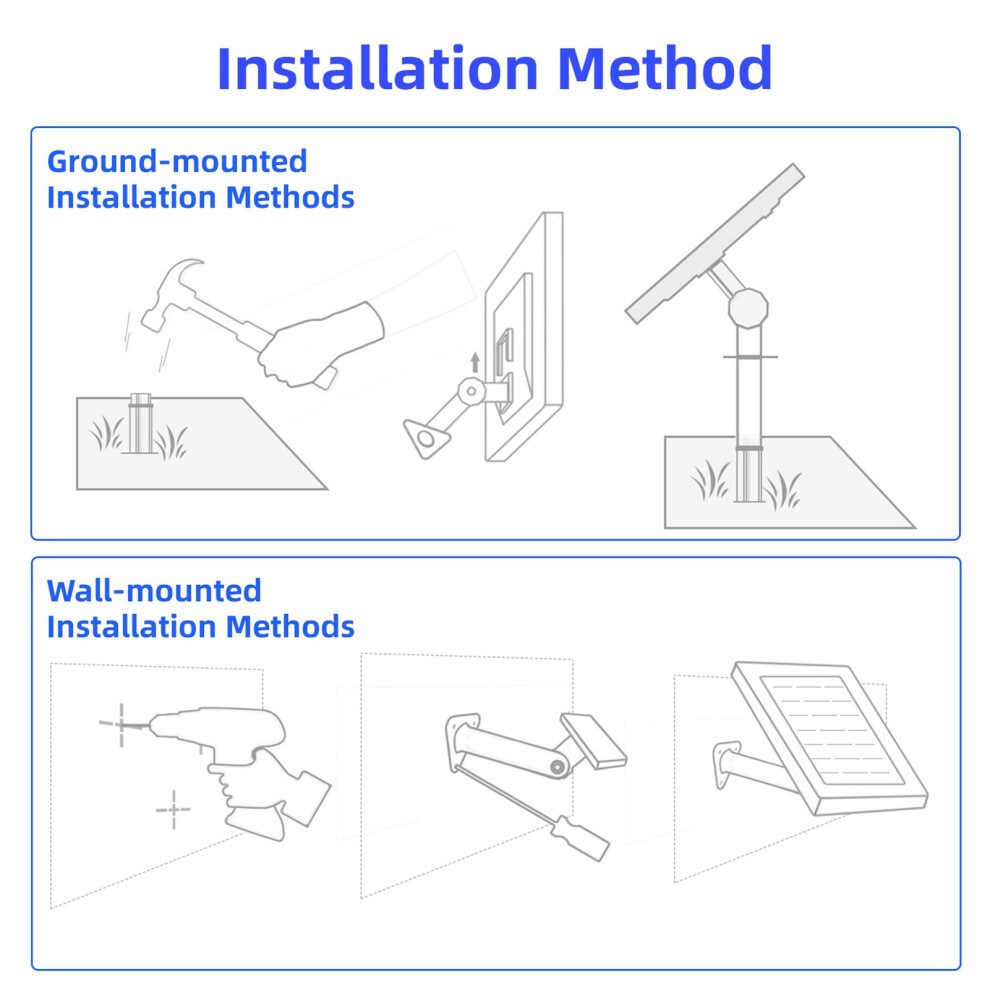 Installation Method

Ground-mounted
Installation Methods

Wall-mounted
Installation Methods