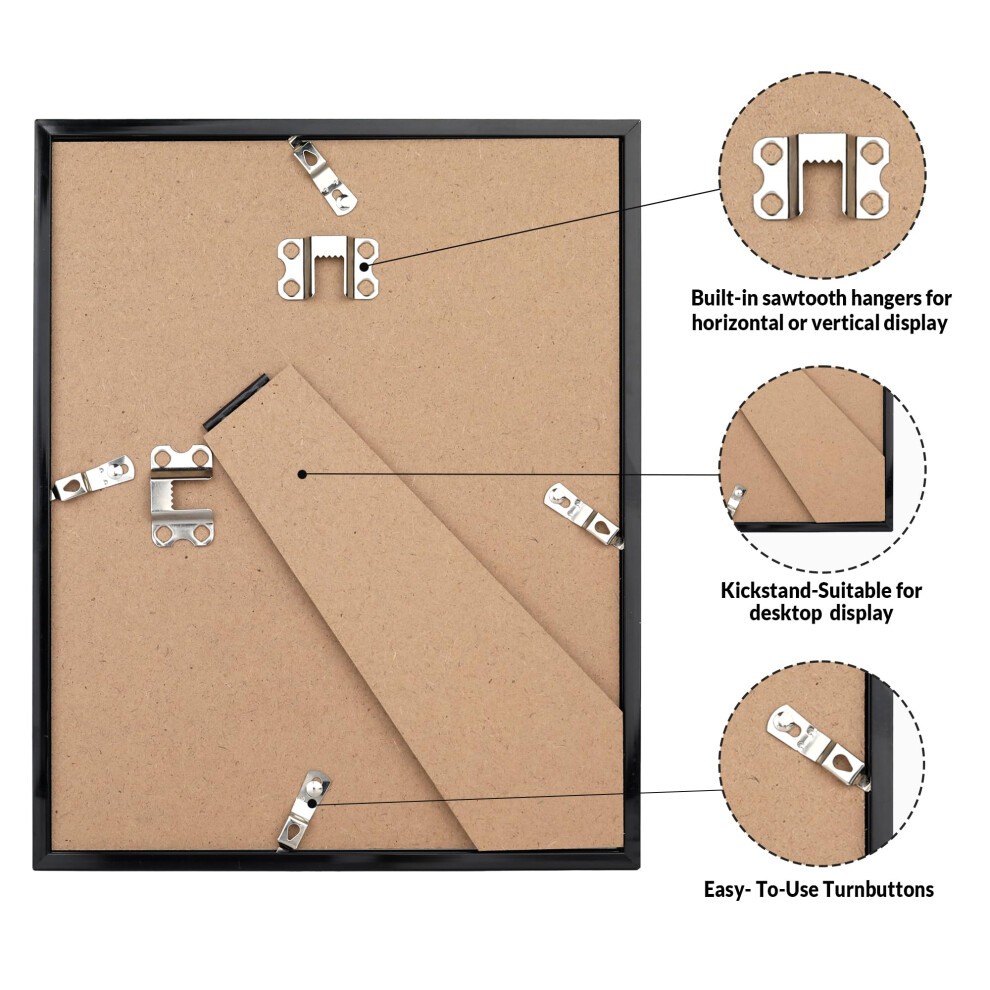 Built-in sawtooth hangers for horizontal or vertical display

Kickstand-Suitable for desktop display

Easy- To-Use Turnbuttons